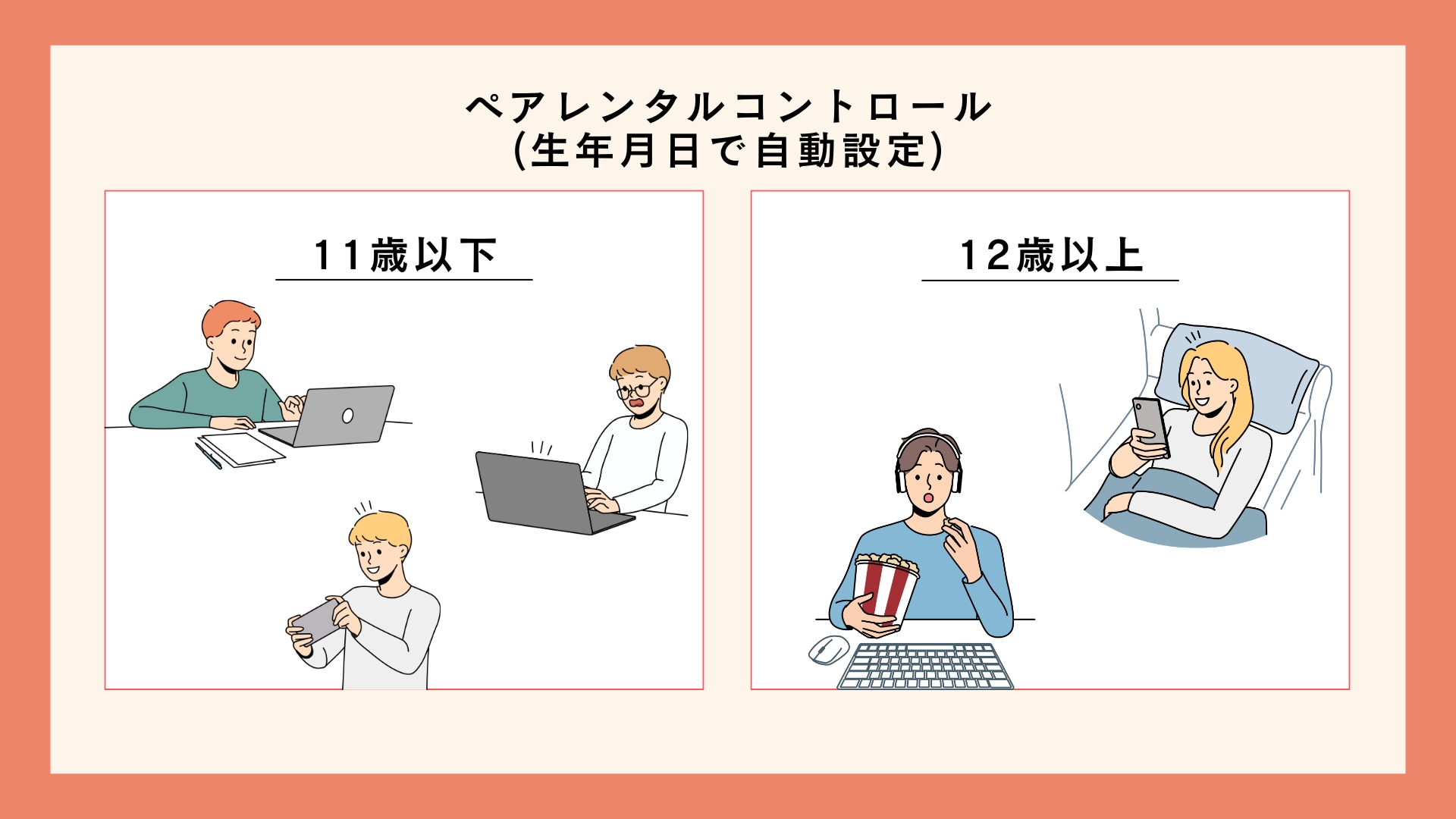 ペアレンタルコントロール
(生年月日で自動設定)

11歳以下

12歳以上